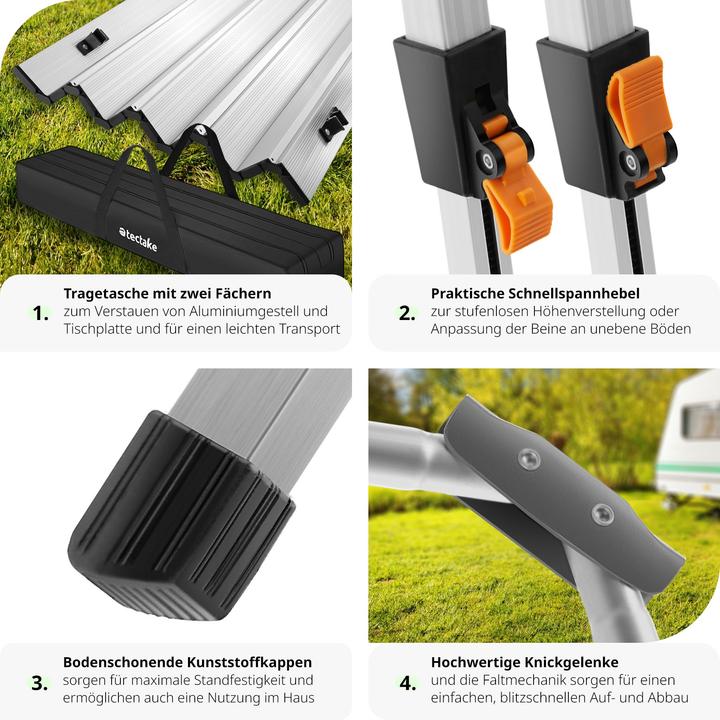 tectake

1. Tragetasche mit zwei Fächern
zum Verstauen von Aluminiumgestell und Tischplatte und für einen leichten Transport

2. Praktische Schnellspannhebel
zur stufenlosen Höhenverstellung oder Anpassung der Beine an unebene Böden

3. Bodenschonende Kunststoffkappen
sorgen für maximale Standfestigkeit und ermöglichen auch eine Nutzung im Haus

4. Hochwertige Knickgelenke
und die Faltmechanik sorgen für einen einfachen, blitzschnellen Auf- und Abbau