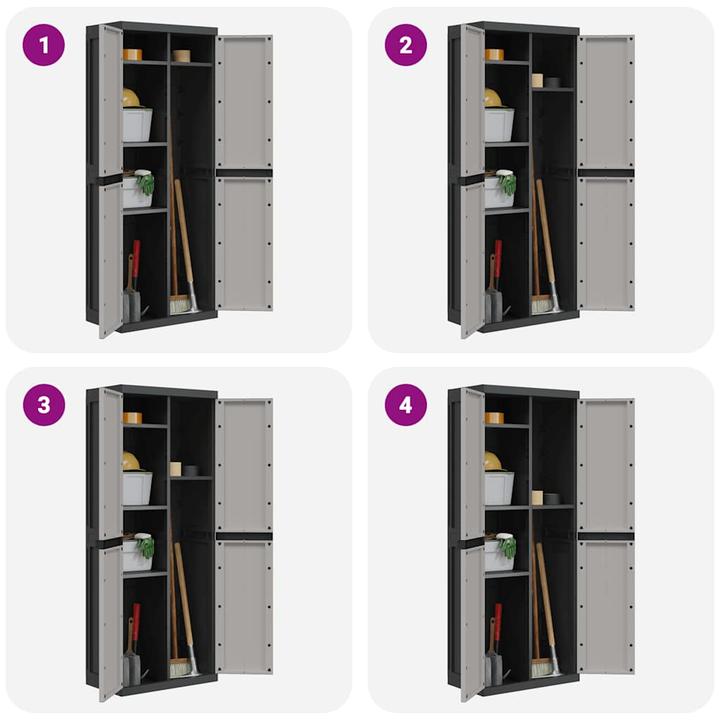 1

2

3

4