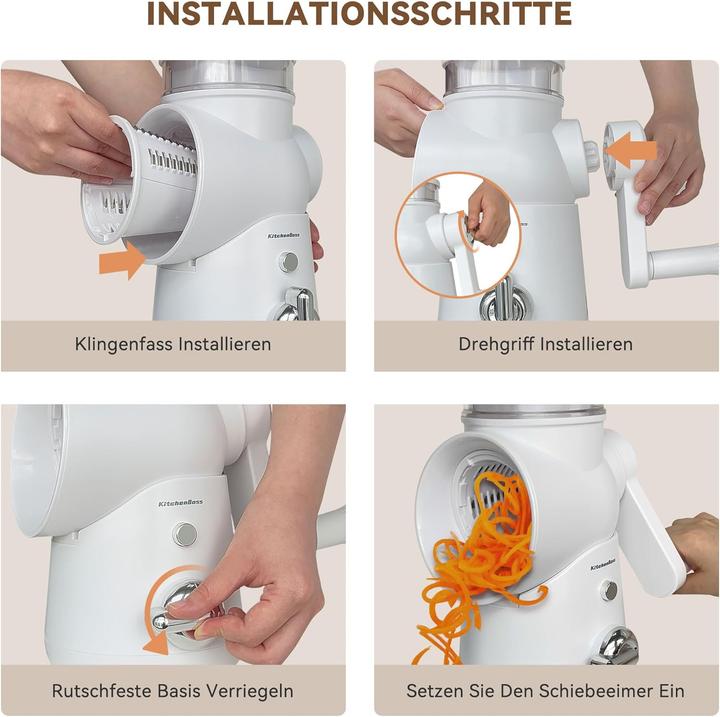 INSTALLATIONSSCHRITTE

KitchenBoss

Klingenfass Installieren

Drehgriff Installieren

KitchenBoss

Rutschfeste Basis Verriegeln

KitchenBoss

Setzen Sie Den Schiebeeimer Ein