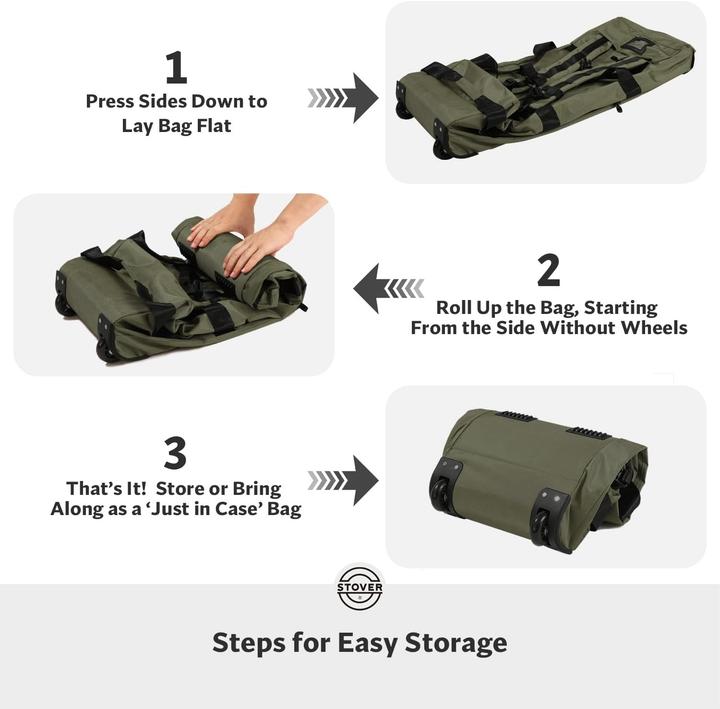 1
Press Sides Down to Lay Bag Flat

2
Roll Up the Bag, Starting From the Side Without Wheels

3
That's It! Store or Bring Along as a 'Just in Case' Bag

STOVER

Steps for Easy Storage