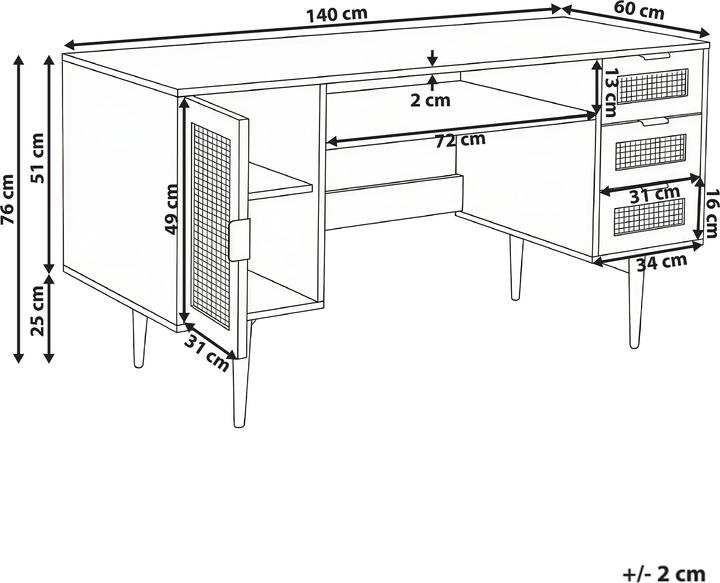 140 cm
60 cm
76 cm
51 cm
25 cm
2 cm
13 cm
72 cm
49 cm
31 cm
16 cm
34 cm
31 cm
+/- 2 cm