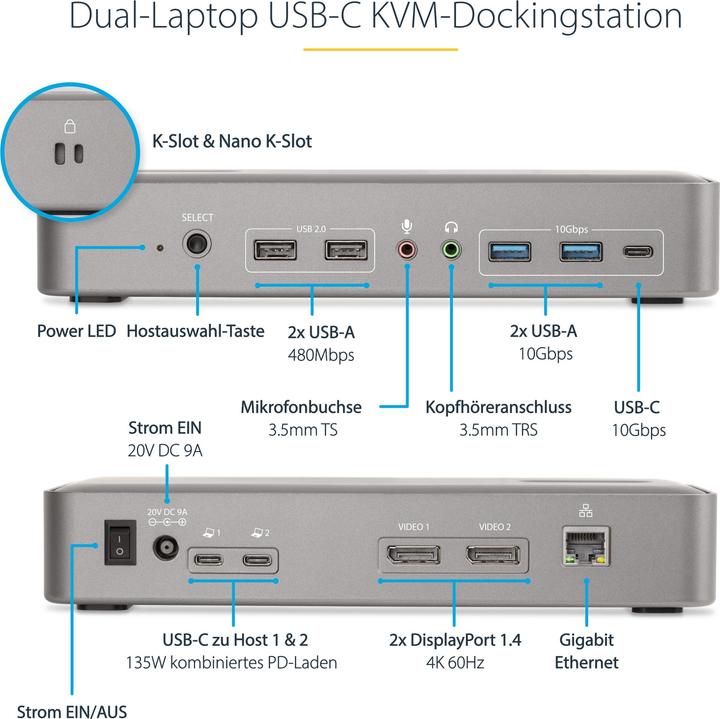 Dual-Laptop USB-C KVM-Dockingstation

K-Slot & Nano K-Slot

SELECT

USB 2.0

10Gbps

Power LED

Hostauswahl-Taste

2x USB-A
480Mbps

2x USB-A
10Gbps

Mikrofonbuchse
3.5mm TS

Kopfhöreranschluss
3.5mm TRS

USB-C
10Gbps

Strom EIN
20V DC 9A

20V DC 9A

1

2

VIDEO 1

VIDEO 2

USB-C zu Host 1 & 2
135W kombiniertes PD-Laden

2x DisplayPort 1.4
4K 60Hz

Gigabit
Ethernet

Strom EIN/AUS