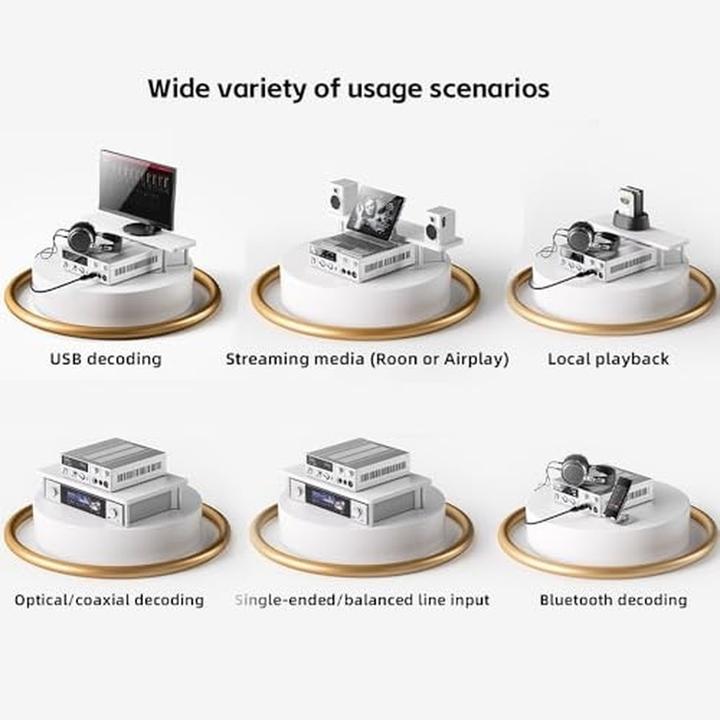 Wide variety of usage scenarios

USB decoding

Streaming media (Roon or Airplay)

Local playback

Optical/coaxial decoding

Single-ended/balanced line input

Bluetooth decoding