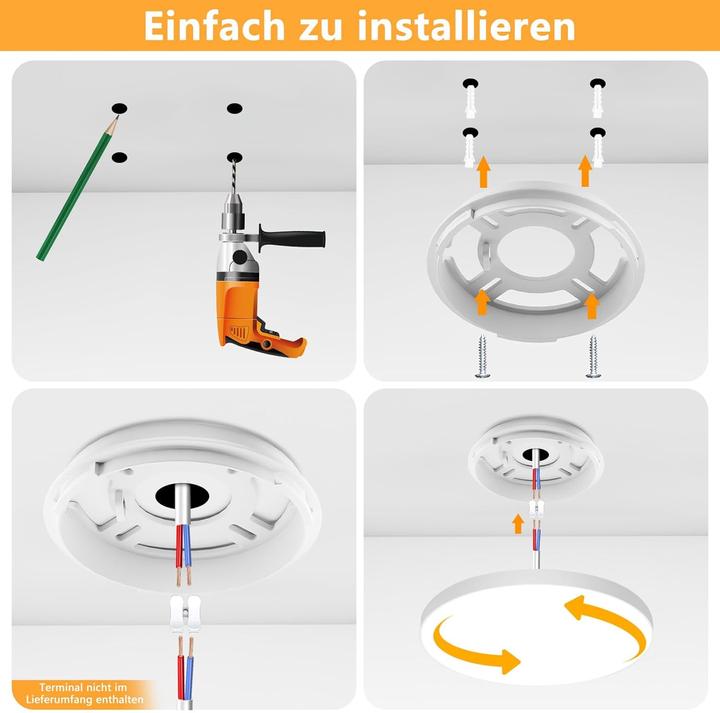 Einfach zu installieren

Terminal nicht im Lieferumfang enthalten