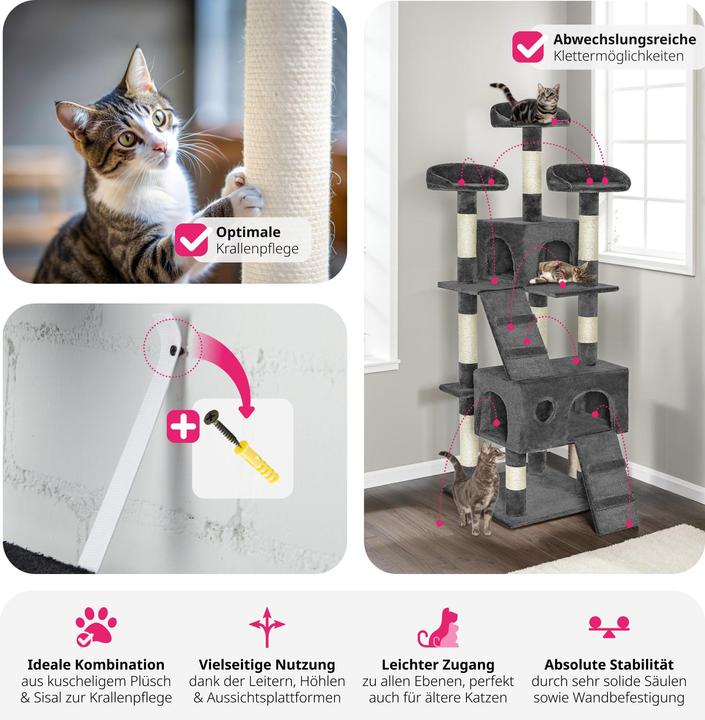 Optimale
Krallenpflege

Abwechslungsreiche
Klettermöglichkeiten

Ideale Kombination
aus kuscheligem Plüsch & Sisal zur Krallenpflege

Vielseitige Nutzung
dank der Leitern, Höhlen & Aussichtsplattformen

Leichter Zugang
zu allen Ebenen, perfekt auch für ältere Katzen

Absolute Stabilität
durch sehr solide Säulen sowie Wandbefestigung