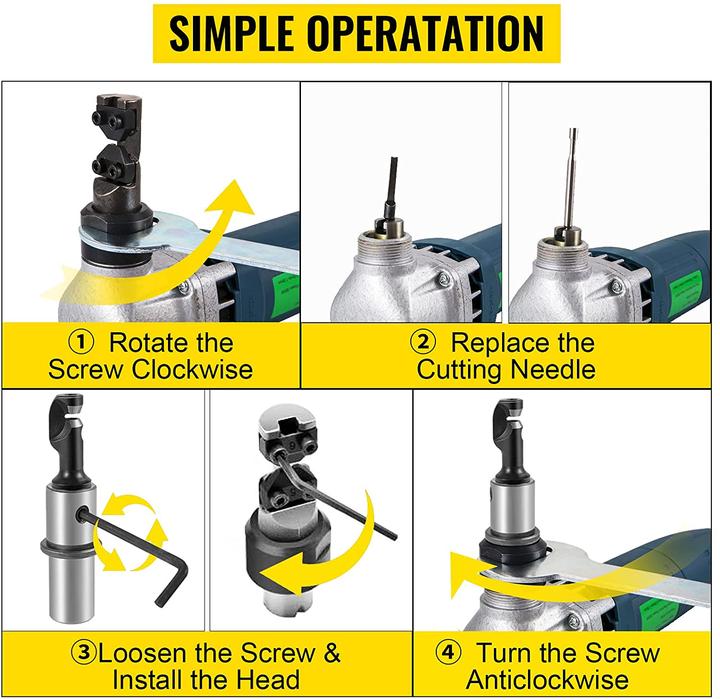 SIMPLE OPERATATION

① Rotate the Screw Clockwise

② Replace the Cutting Needle

③Loosen the Screw & Install the Head

④ Turn the Screw Anticlockwise