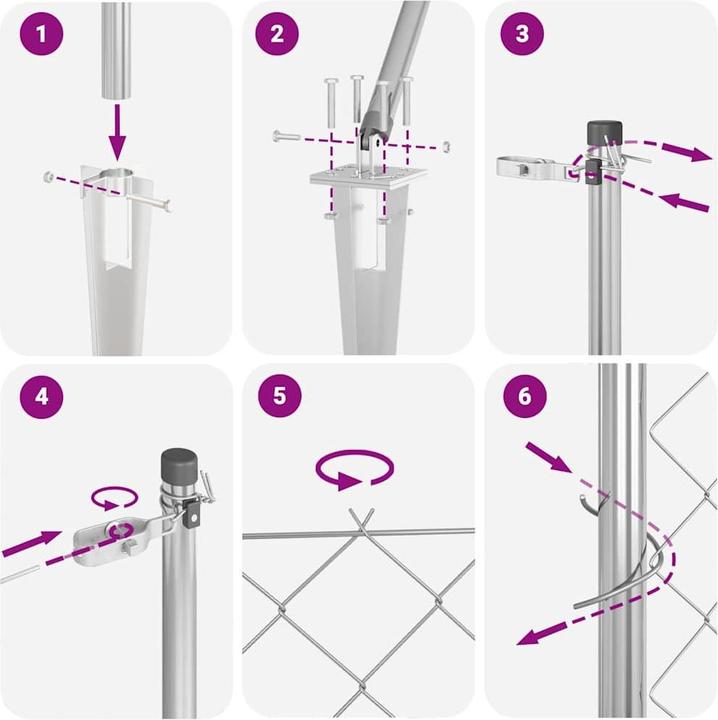 1

2

3

4

5

6