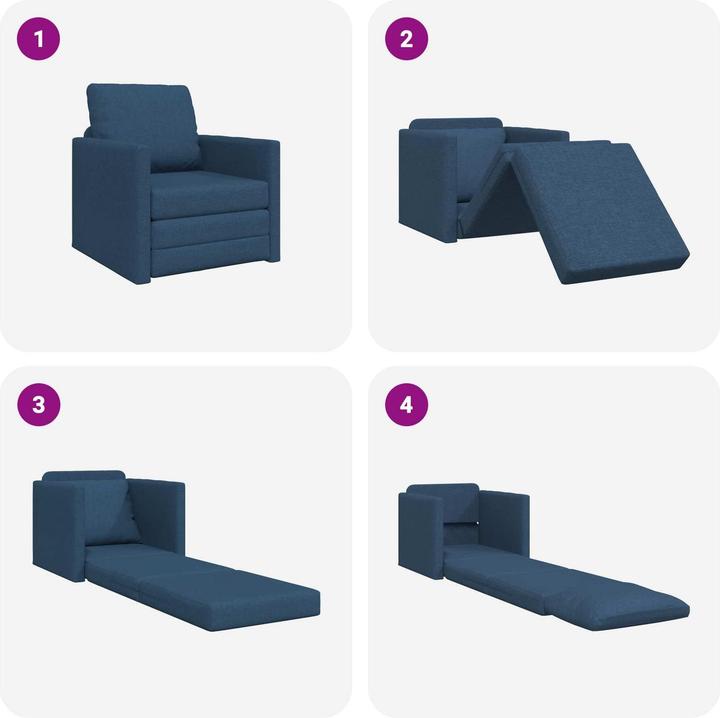 1

2

3

4