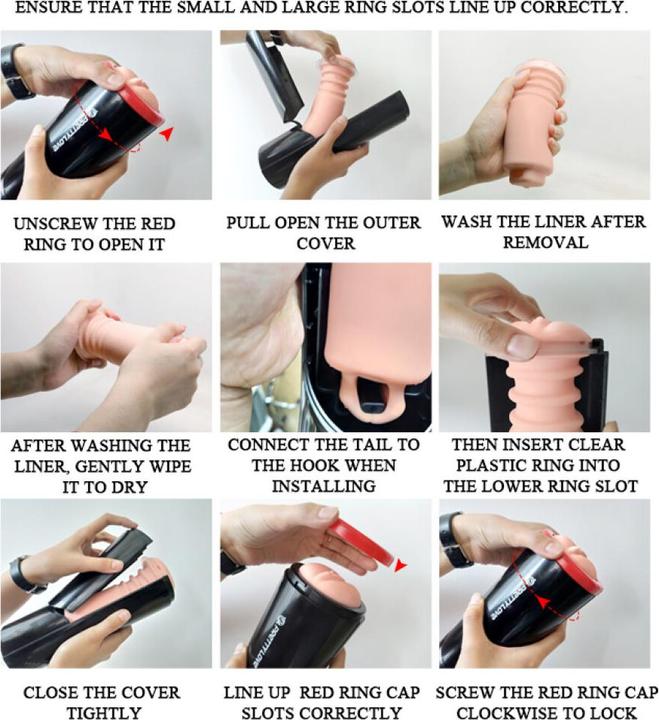 ENSURE THAT THE SMALL AND LARGE RING SLOTS LINE UP CORRECTLY.

UNSCREW THE RED RING TO OPEN IT

PULL OPEN THE OUTER COVER

WASH THE LINER AFTER REMOVAL

AFTER WASHING THE LINER, GENTLY WIPE IT TO DRY

CONNECT THE TAIL TO THE HOOK WHEN INSTALLING

THEN INSERT CLEAR PLASTIC RING INTO THE LOWER RING SLOT

CLOSE THE COVER TIGHTLY

LINE UP RED RING CAP SLOTS CORRECTLY

SCREW THE RED RING CAP CLOCKWISE TO LOCK