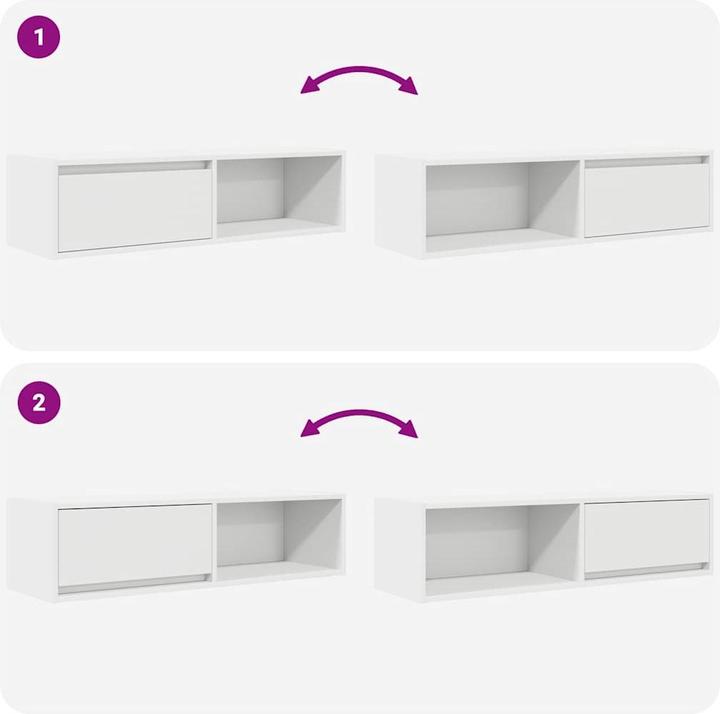 1

2