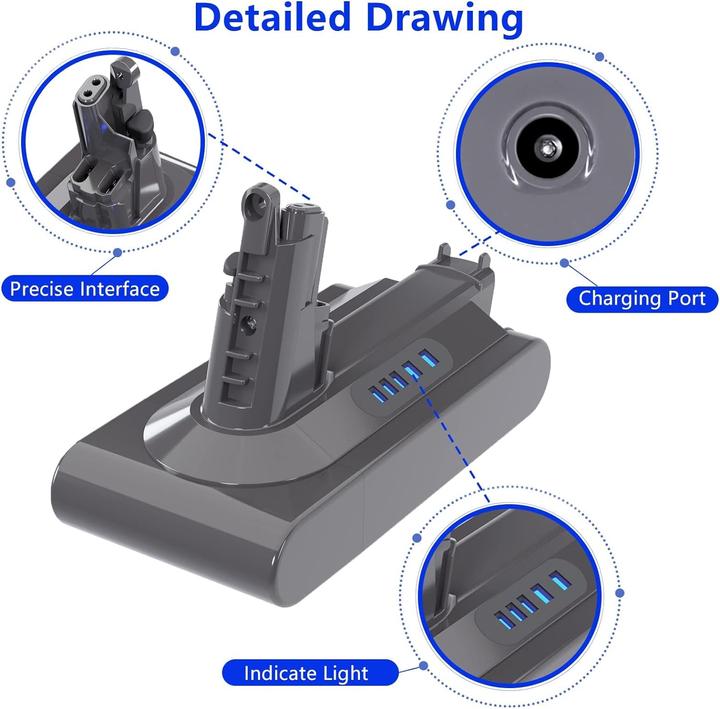 Detailed Drawing

Precise Interface

Charging Port

Indicate Light