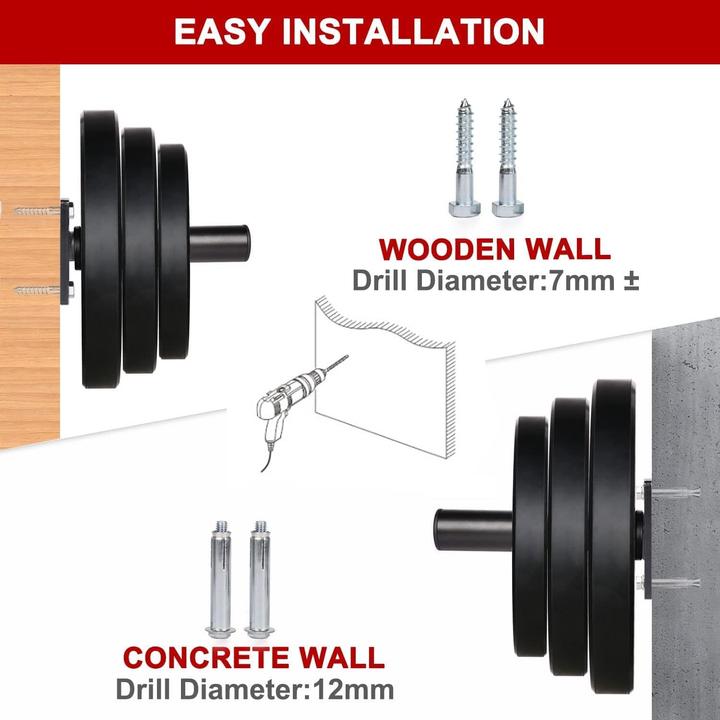 EASY INSTALLATION

WOODEN WALL
Drill Diameter:7mm ±

CONCRETE WALL
Drill Diameter:12mm