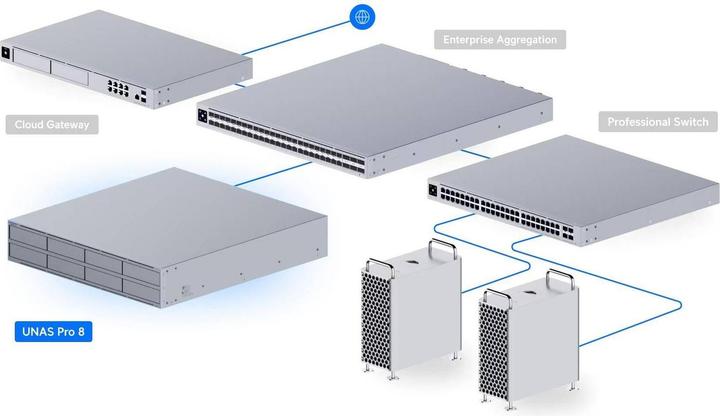 Enterprise Aggregation

Cloud Gateway

Professional Switch

UNAS Pro 8