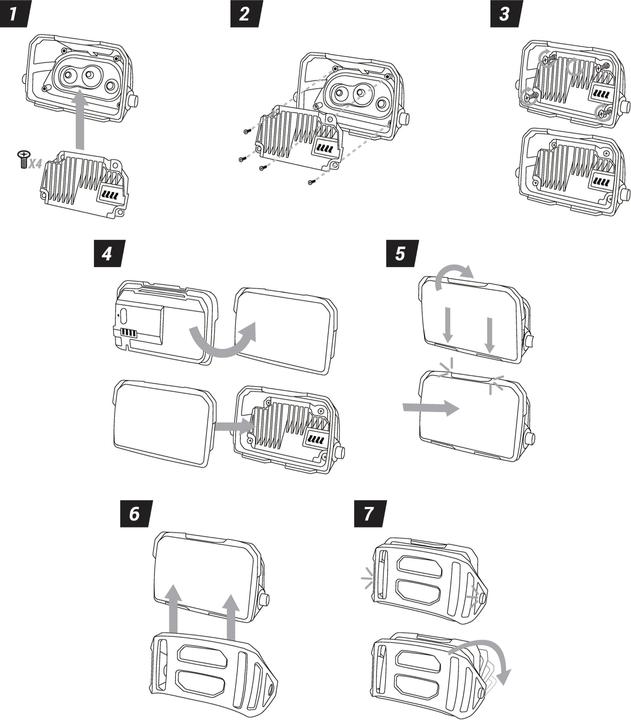 1

X4

2

3

4

5

6

7