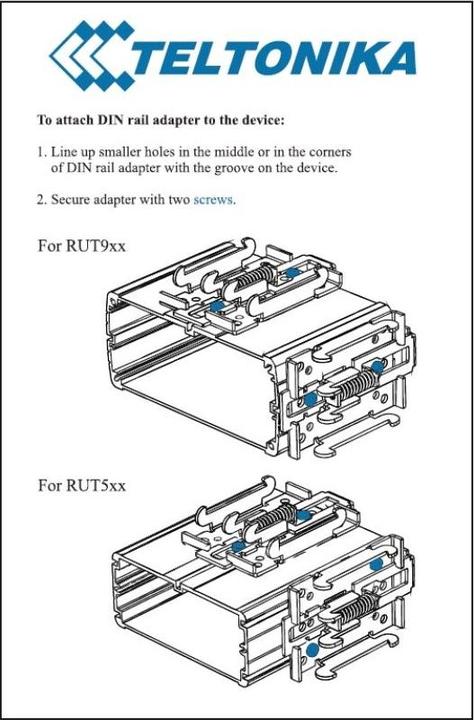 TELTONIKA

To attach DIN rail adapter to the device:

1. Line up smaller holes in the middle or in the corners of DIN rail adapter with the groove on the device.

2. Secure adapter with two screws.

For RUT9xx

For RUT5xx