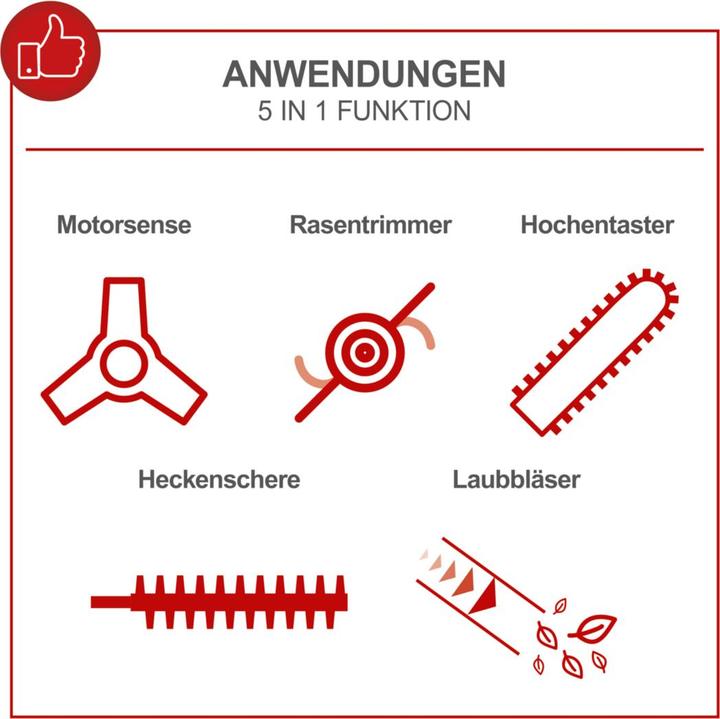 ANWENDUNGEN
5 IN 1 FUNKTION

Motorsense

Rasentrimmer

Hochentaster

Heckenschere

Laubbläser