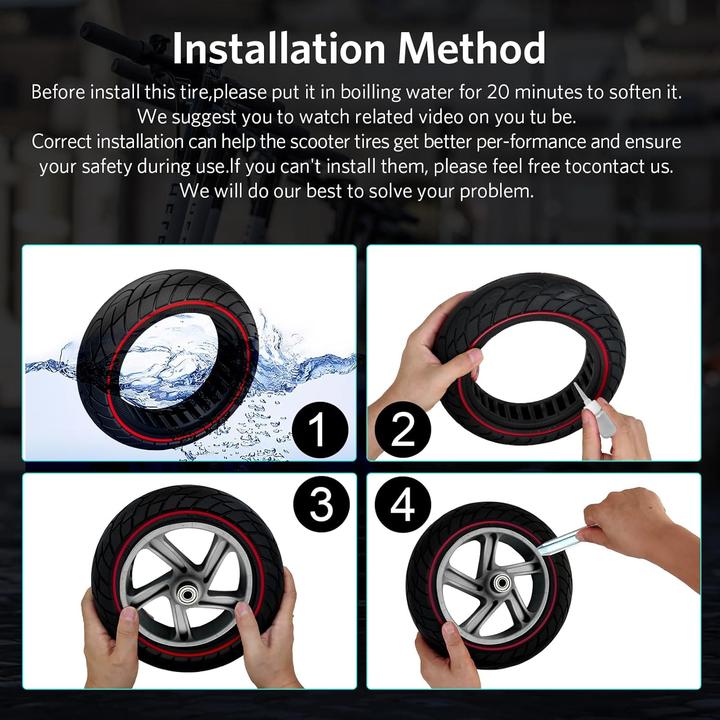 Installation Method

Before install this tire,please put it in boilling water for 20 minutes to soften it. We suggest you to watch related video on you tu be. Correct installation can help the scooter tires get better per-formance and ensure your safety during use.If you can't install them, please feel free tocontact us. We will do our best to solve your problem.

1

2

3

4