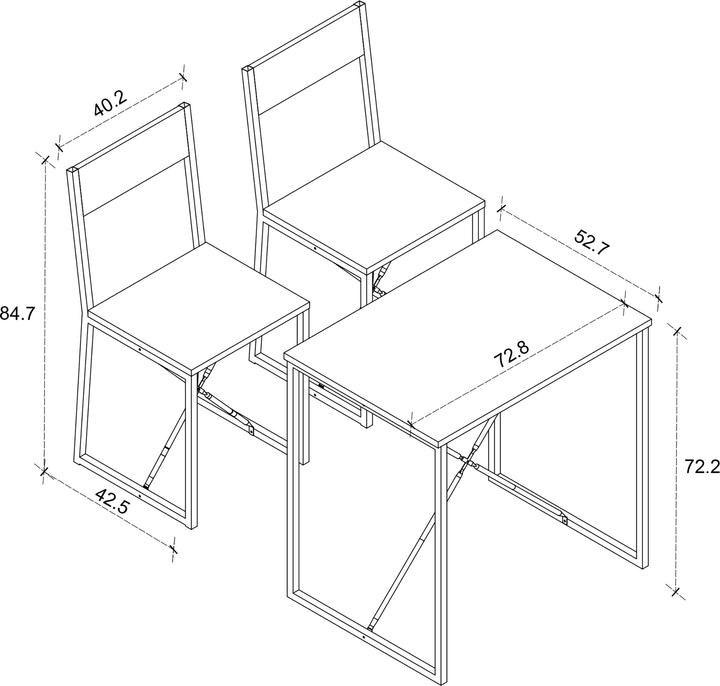 40.2
84.7
42.5
52.7
72.8
72.2