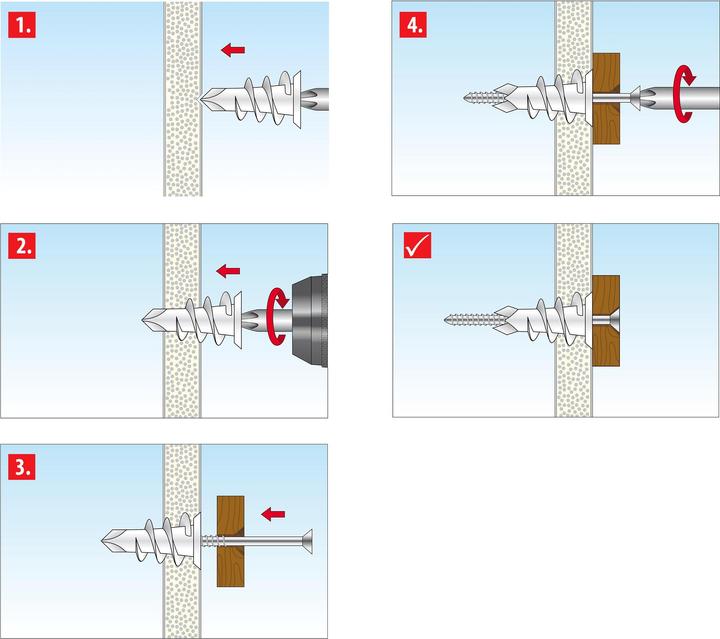 1.

2.

3.

4.

✓