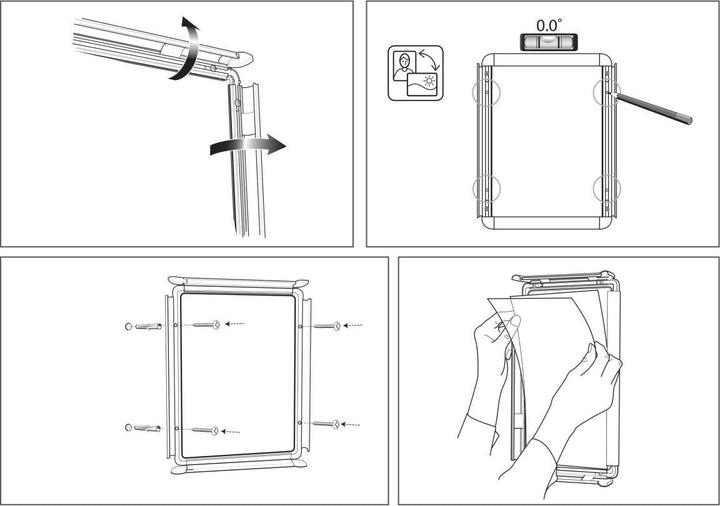 0.0°