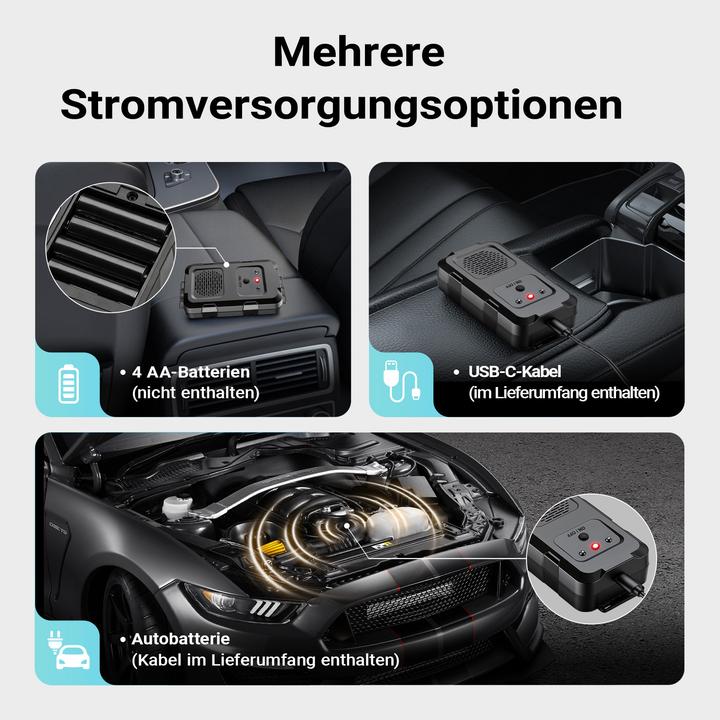 Mehrere Stromversorgungsoptionen

• 4 AA-Batterien (nicht enthalten)

• USB-C-Kabel (im Lieferumfang enthalten)

• Autobatterie (Kabel im Lieferumfang enthalten)