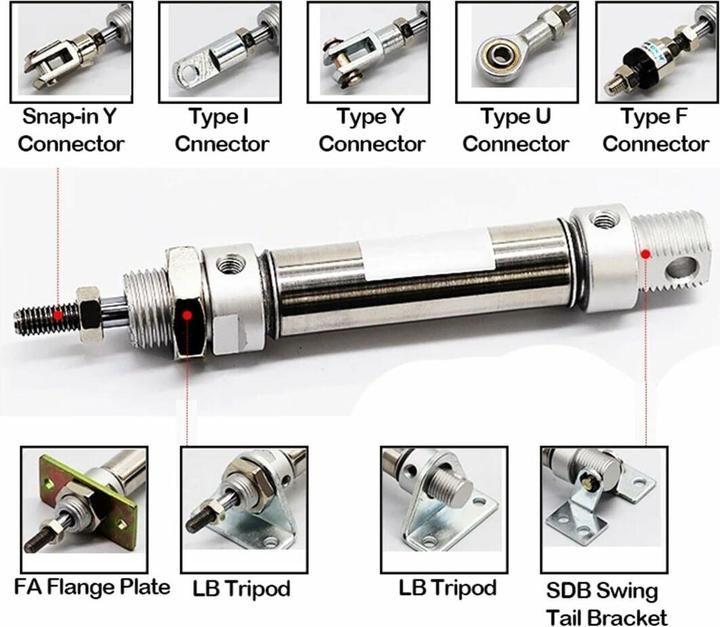 Snap-in Y Connector

Type I Cnnector

Type Y Connector

Type U Connector

Type F Connector

FA Flange Plate

LB Tripod

LB Tripod

SDB Swing Tail Bracket