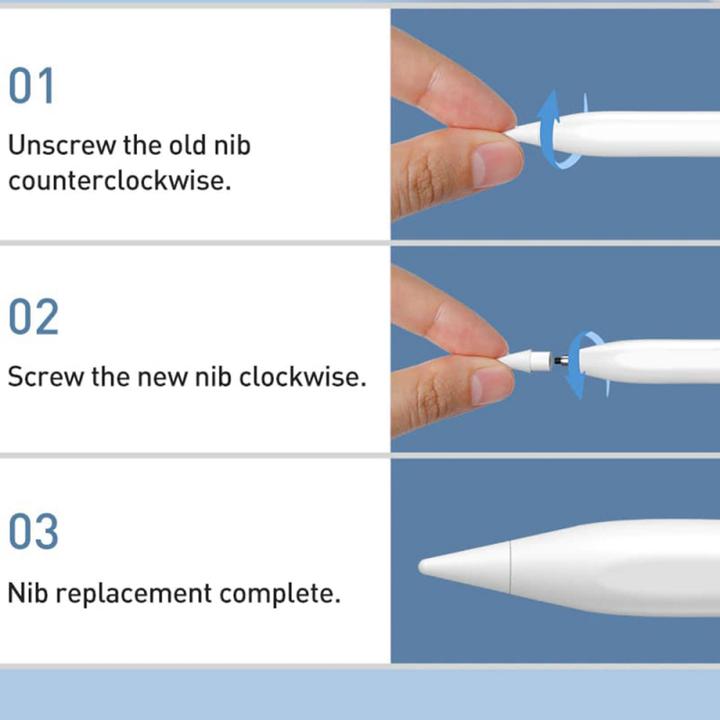 01

Unscrew the old nib counterclockwise.

02

Screw the new nib clockwise.

03

Nib replacement complete.