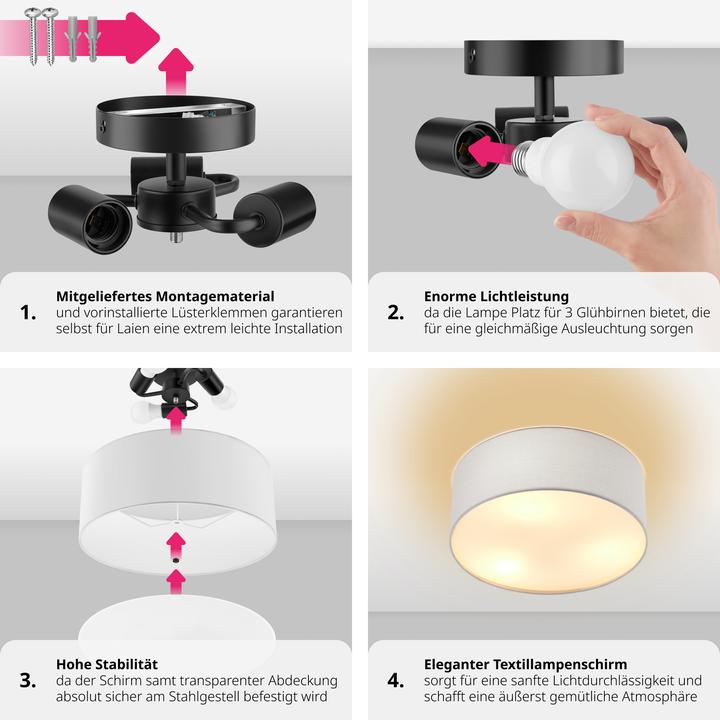 1.

Mitgeliefertes Montagematerial
und vorinstallierte Lüsterklemmen garantieren selbst für Laien eine extrem leichte Installation

2.

Enorme Lichtleistung
da die Lampe Platz für 3 Glühbirnen bietet, die für eine gleichmäßige Ausleuchtung sorgen

3.

Hohe Stabilität
da der Schirm samt transparenter Abdeckung absolut sicher am Stahlgestell befestigt wird

4.

Eleganter Textillampenschirm
sorgt für eine sanfte Lichtdurchlässigkeit und schafft eine äußerst gemütliche Atmosphäre