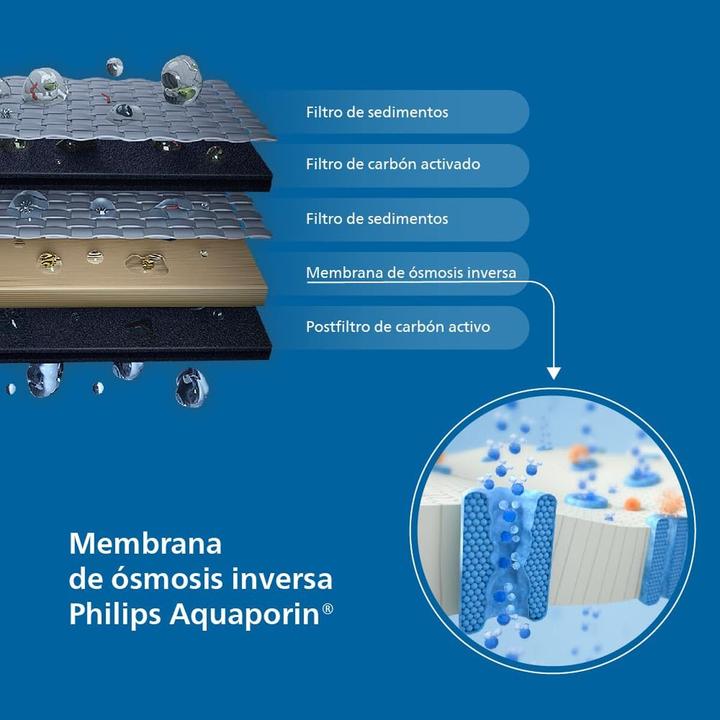 Filtro de sedimentos

Filtro de carbón activado

Filtro de sedimentos

Membrana de ósmosis inversa

Postfiltro de carbón activo

Membrana de ósmosis inversa Philips Aquaporin®