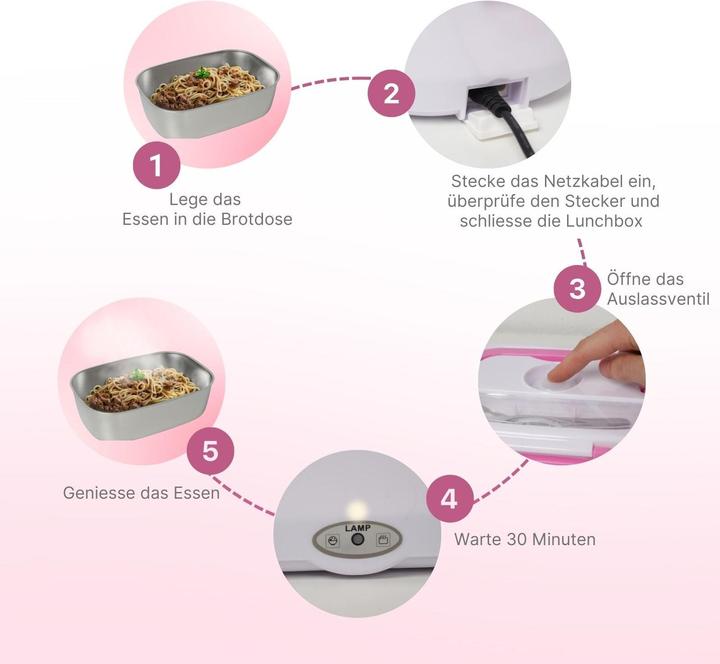 1

Lege das Essen in die Brotdose

2

Stecke das Netzkabel ein, überprüfe den Stecker und schliesse die Lunchbox

3

Öffne das Auslassventil

4

Warte 30 Minuten

LAMP

5

Geniesse das Essen