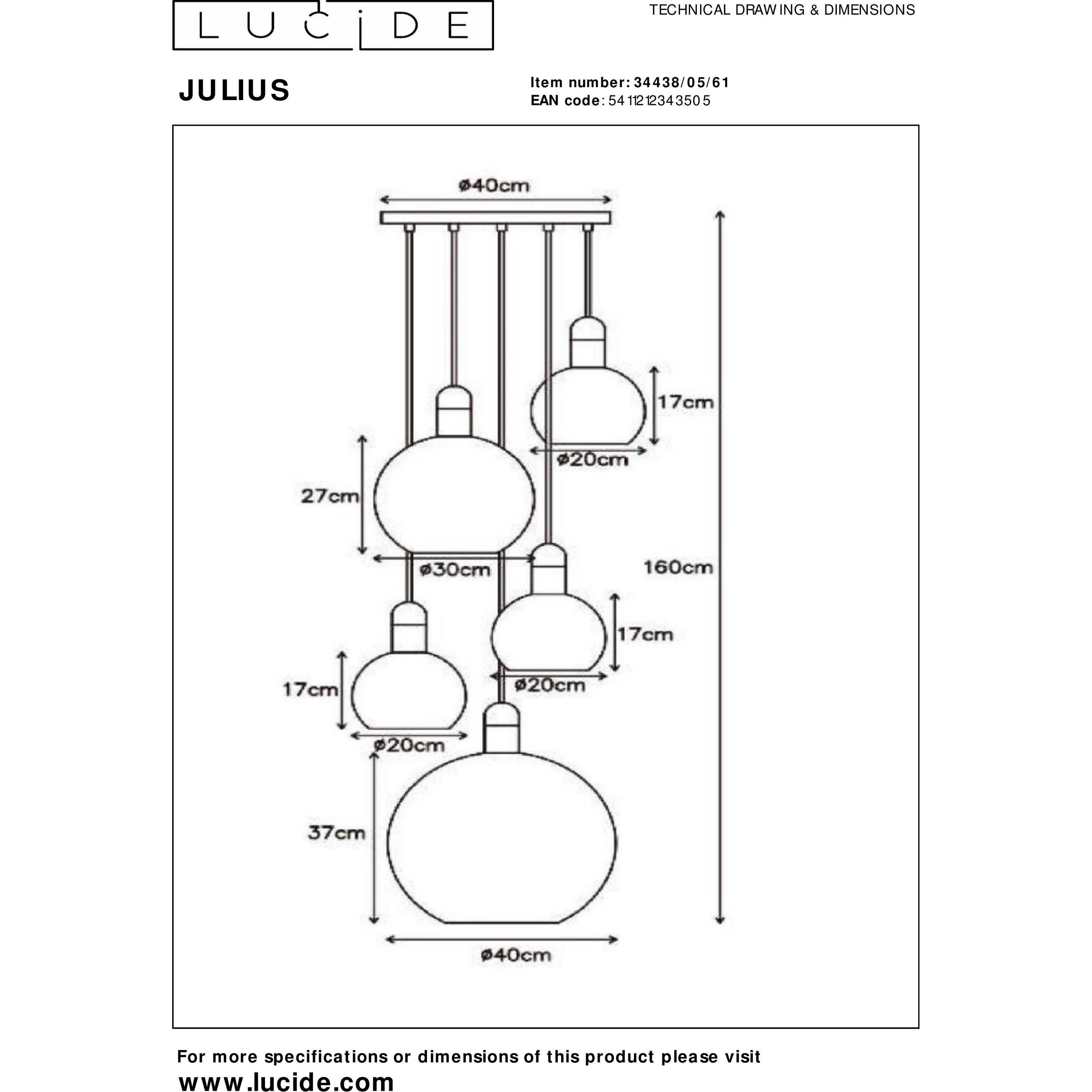 LUCIDE

TECHNICAL DRAWING & DIMENSIONS

JULIUS

Item number: 34438/05/61
EAN code: 5411212343505

ø40cm

17cm

ø20cm

27cm

ø30cm

160cm

17cm

ø20cm

17cm

ø20cm

37cm

ø40cm

For more specifications or dimensions of this product please visit
www.lucide.com