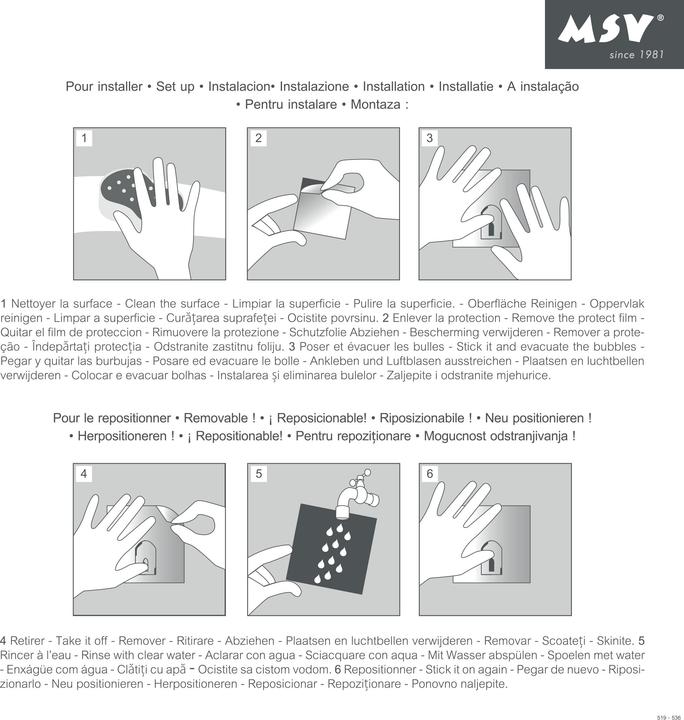 MSV®
since 1981

Pour installer • Set up • Instalacion• Instalazione • Installation • Installatie • A instalação • Pentru instalare • Montaza :

1

2

3

1 Nettoyer la surface - Clean the surface - Limpiar la superficie - Pulire la superficie. - Oberfläche Reinigen - Oppervlak reinigen - Limpar a superficie - Curăţarea suprafeţei - Ocistite povrsinu. 2 Enlever la protection - Remove the protect film - Quitar el film de proteccion - Rimuovere la protezione - Schutzfolie Abziehen - Bescherming verwijderen - Remover a proteção - Îndepărtaţi protecţia - Odstranite zastitnu foliju. 3 Poser et évacuer les bulles - Stick it and evacuate the bubbles - Pegar y quitar las burbujas - Posare ed evacuare le bolle - Ankleben und Luftblasen ausstreichen - Plaatsen en luchtbellen verwijderen - Colocar e evacuar bolhas - Instalarea şi eliminarea bulelor - Zaljepite i odstranite mjehurice.

Pour le repositionner • Removable ! • ¡ Reposicionable! • Riposizionabile ! • Neu positionieren ! • Herpositioneren ! • ¡ Repositionable! • Pentru repoziţionare • Mogucnost odstranjivanja !

4

5

6

4 Retirer - Take it off - Remover - Ritirare - Abziehen - Plaatsen en luchtbellen verwijderen - Removar - Scoateţi - Skinite. 5 Rincer à l'eau - Rinse with clear water - Aclarar con agua - Sciacquare con aqua - Mit Wasser abspülen - Spoelen met water - Enxágüe com água - Clătiţi cu apă - Ocistite sa cistom vodom. 6 Repositionner - Stick it on again - Pegar de nuevo - Riposizionarlo - Neu positionieren - Herpositioneren - Reposicionar - Repoziţionare - Ponovno naljepite.

519 - 536