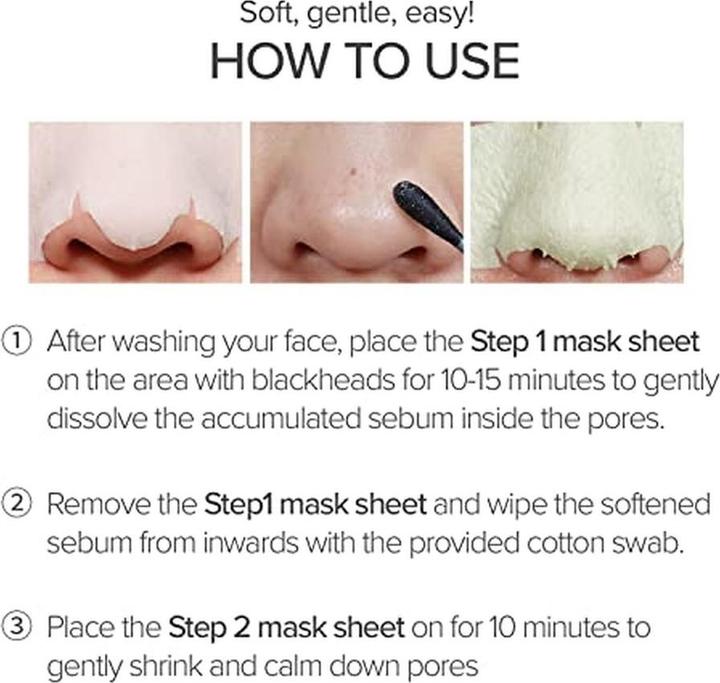 Soft, gentle, easy!
HOW TO USE

① After washing your face, place the Step 1 mask sheet on the area with blackheads for 10-15 minutes to gently dissolve the accumulated sebum inside the pores.

② Remove the Step1 mask sheet and wipe the softened sebum from inwards with the provided cotton swab.

③ Place the Step 2 mask sheet on for 10 minutes to gently shrink and calm down pores