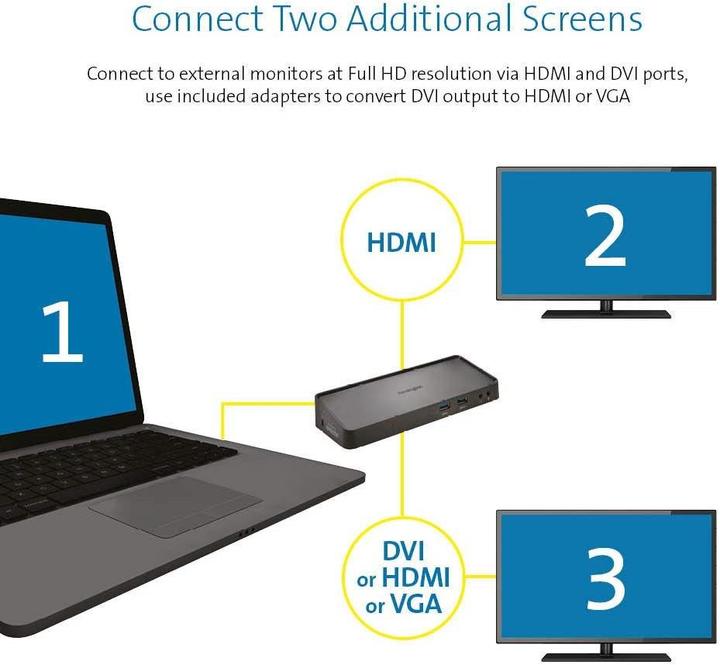 Connect Two Additional Screens

Connect to external monitors at Full HD resolution via HDMI and DVI ports, use included adapters to convert DVI output to HDMI or VGA

1

HDMI

2

Kensington

DVI
or HDMI
or VGA

3