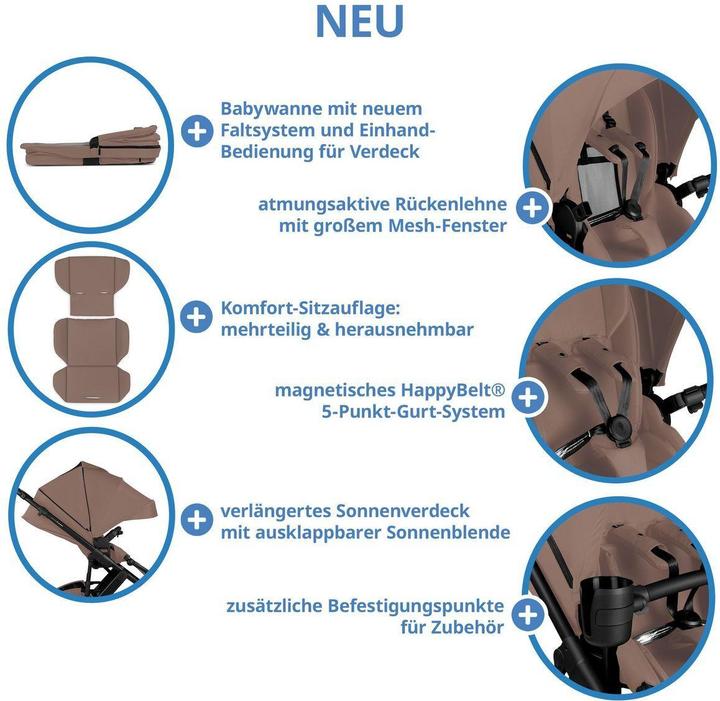 NEU

Babywanne mit neuem Faltsystem und Einhand-Bedienung für Verdeck

atmungsaktive Rückenlehne mit großem Mesh-Fenster

Komfort-Sitzauflage: mehrteilig & herausnehmbar

magnetisches HappyBelt® 5-Punkt-Gurt-System

verlängertes Sonnenverdeck mit ausklappbarer Sonnenblende

zusätzliche Befestigungspunkte für Zubehör