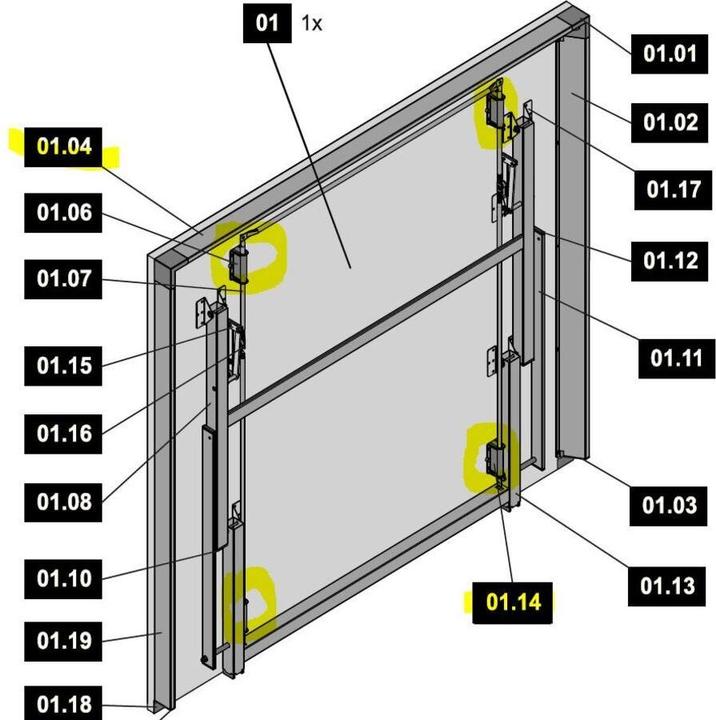 01 1x

01.04

01.06

01.07

01.15

01.16

01.08

01.10

01.19

01.18

01.01

01.02

01.17

01.12

01.11

01.03

01.13

01.14