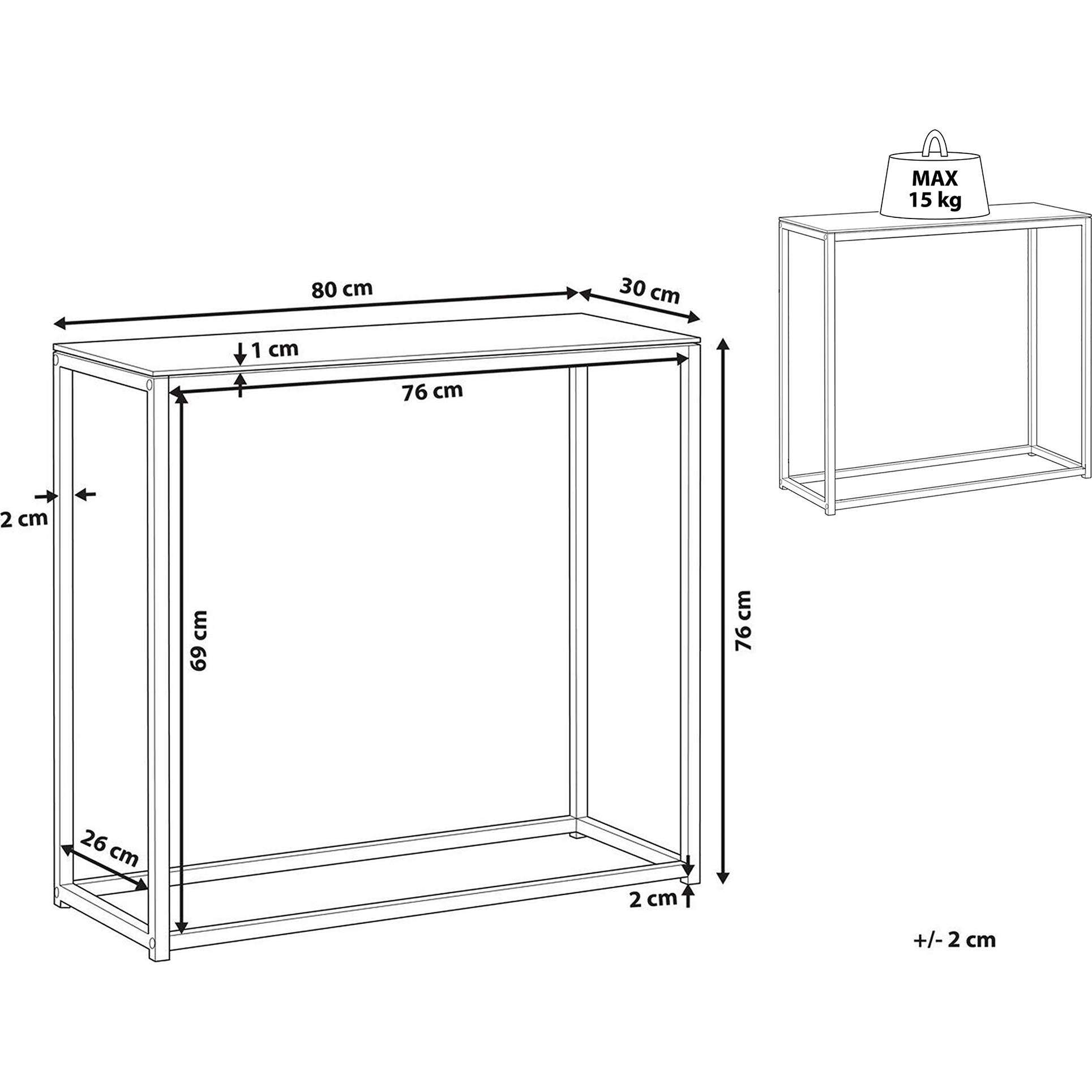 MAX
15 kg

80 cm

30 cm

1 cm

76 cm

2 cm

69 cm

76 cm

26 cm

2 cm

+/- 2 cm