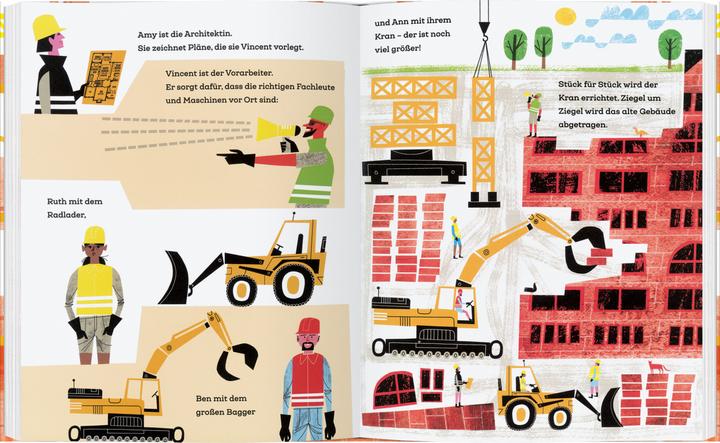 Amy ist die Architektin.
Sie zeichnet Pläne, die sie Vincent vorlegt.

Vincent ist der Vorarbeiter.
Er sorgt dafür, dass die richtigen Fachleute und Maschinen vor Ort sind:

Ruth mit dem Radlader,

Ben mit dem großen Bagger

und Ann mit ihrem Kran – der ist noch viel größer!

Stück für Stück wird der Kran errichtet. Ziegel um Ziegel wird das alte Gebäude abgetragen.