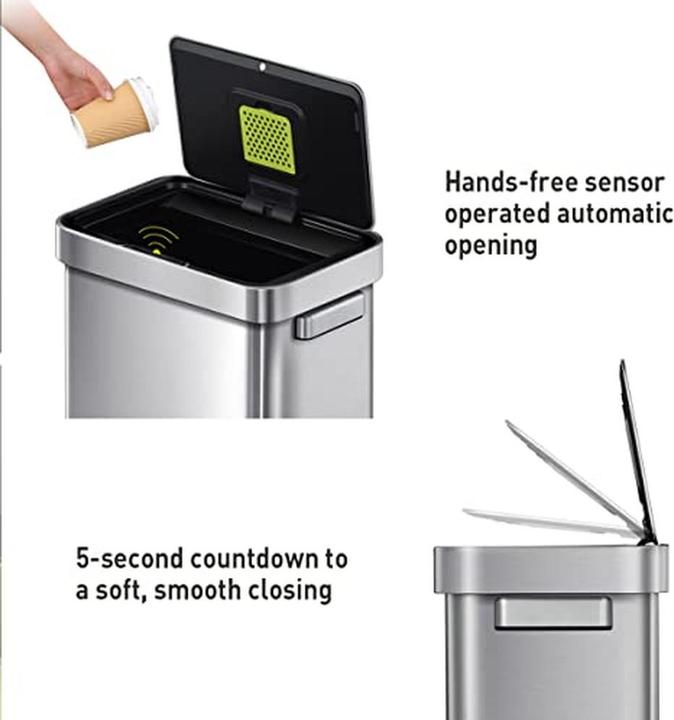 Hands-free sensor operated automatic opening

5-second countdown to a soft, smooth closing