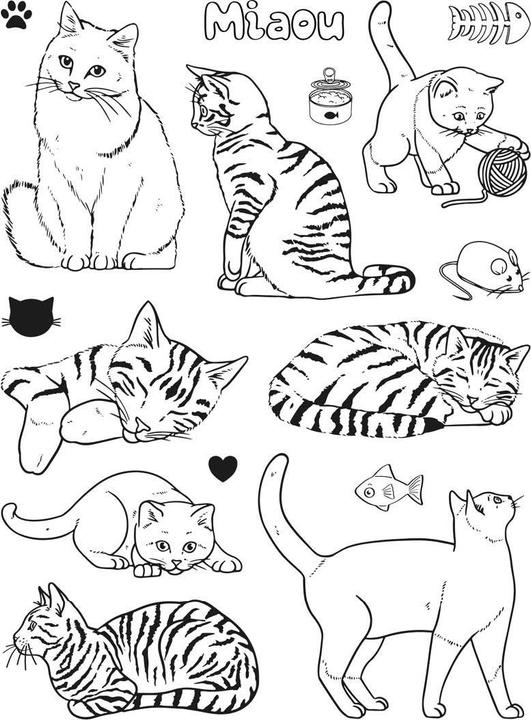 Miaou