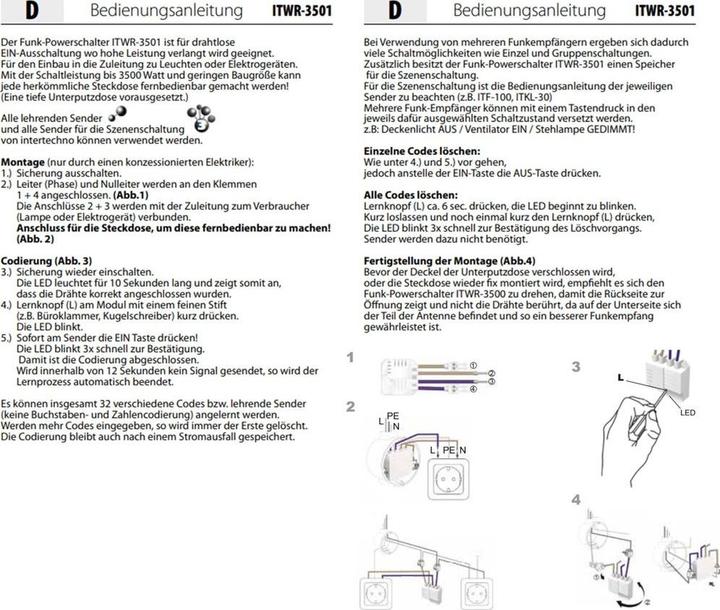 D Bedienungsanleitung ITWR-3501

Der Funk-Powerschalter ITWR-3501 ist für drahtlose EIN-Ausschaltung wo hohe Leistung verlangt wird geeignet. Für den Einbau in die Zuleitung zu Leuchten oder Elektrogeräten. Mit der Schaltleistung bis 3500 Watt und geringen Baugröße kann jede herkömmliche Steckdose fernbedienbar gemacht werden! (Eine tiefe Unterputzdose vorausgesetzt.)

Alle lehrenden Sender und alle Sender für die Szenenschaltung von intertechno können verwendet werden.

Montage (nur durch einen konzessionierten Elektriker):
1.) Sicherung ausschalten.
2.) Leiter (Phase) und Nulleiter werden an den Klemmen 1 + 4 angeschlossen. (Abb.1)
Die Anschlüsse 2 + 3 werden mit der Zuleitung zum Verbraucher (Lampe oder Elektrogerät) verbunden.
Anschluss für die Steckdose, um diese fernbedienbar zu machen! (Abb. 2)

Codierung (Abb. 3)
3.) Sicherung wieder einschalten.
Die LED leuchtet für 10 Sekunden lang und zeigt somit an, dass die Drähte korrekt angeschlossen wurden.
4.) Lernknopf (L) am Modul mit einem feinen Stift (z.B. Büroklammer, Kugelschreiber) kurz drücken.
Die LED blinkt.
5.) Sofort am Sender die EIN Taste drücken!
Die LED blinkt 3x schnell zur Bestätigung.
Damit ist die Codierung abgeschlossen.
Wird innerhalb von 12 Sekunden kein Signal gesendet, so wird der Lernprozess automatisch beendet.

Es können insgesamt 32 verschiedene Codes bzw. lehrende Sender (keine Buchstaben- und Zahlencodierung) angelernt werden. Werden mehr Codes eingegeben, so wird immer der Erste gelöscht. Die Codierung bleibt auch nach einem Stromausfall gespeichert.

D Bedienungsanleitung ITWR-3501

Bei Verwendung von mehreren Funkempfängern ergeben sich dadurch viele Schaltmöglichkeiten wie Einzel und Gruppenschaltungen. Zusätzlich besitzt der Funk-Powerschalter ITWR-3501 einen Speicher für die Szenenschaltung.
Für die Szenenschaltung ist die Bedienungsanleitung der jeweiligen Sender zu beachten (z.B. ITF-100, ITKL-30)
Mehrere Funk-Empfänger können mit einem Tastendruck in den jeweils dafür ausgewählten Schaltzustand versetzt werden.
z.B: Deckenlicht AUS / Ventilator EIN / Stehlampe GEDIMMT!

Einzelne Codes löschen:
Wie unter 4.) und 5.) vor gehen, jedoch anstelle der EIN-Taste die AUS-Taste drücken.

Alle Codes löschen:
Lernknopf (L) ca. 6 sec. drücken, die LED beginnt zu blinken.
Kurz loslassen und noch einmal kurz den Lernknopf (L) drücken,
Die LED blinkt 3x schnell zur Bestätigung des Löschvorgangs.
Sender werden dazu nicht benötigt.

Fertigstellung der Montage (Abb.4)
Bevor der Deckel der Unterputzdose verschlossen wird, oder die Steckdose wieder fix montiert wird, empfiehlt es sich den Funk-Powerschalter ITWR-3500 zu drehen, damit die Rückseite zur Öffnung zeigt und nicht die Drähte berührt, da auf der Unterseite sich der Teil der Antenne befindet und so ein besserer Funkempfang gewährleistet ist.

1
①
②
③
④
2
L PE N
L PE N
3
L
LED
4
①
②