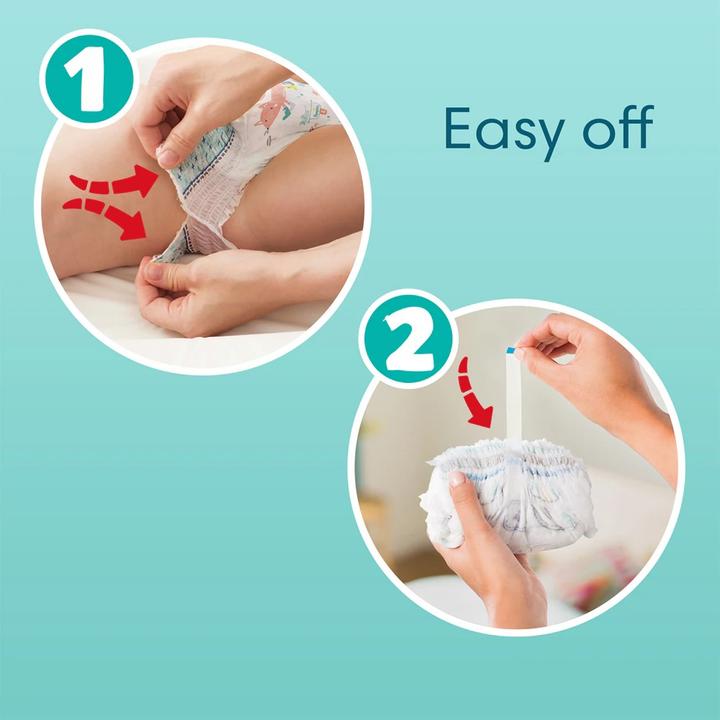 1

Easy off

2