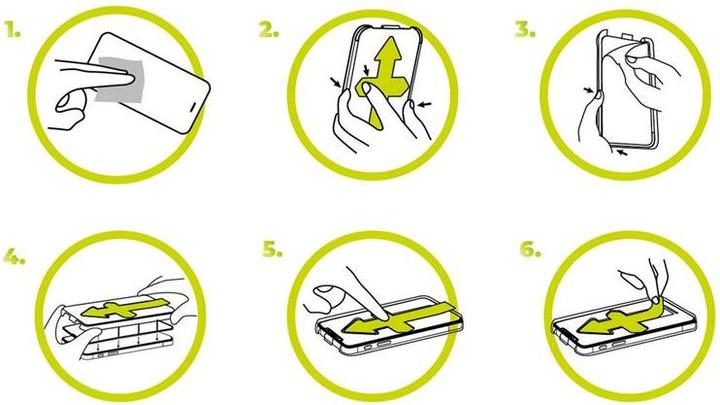 1.

2.

3.

4.

5.

6.