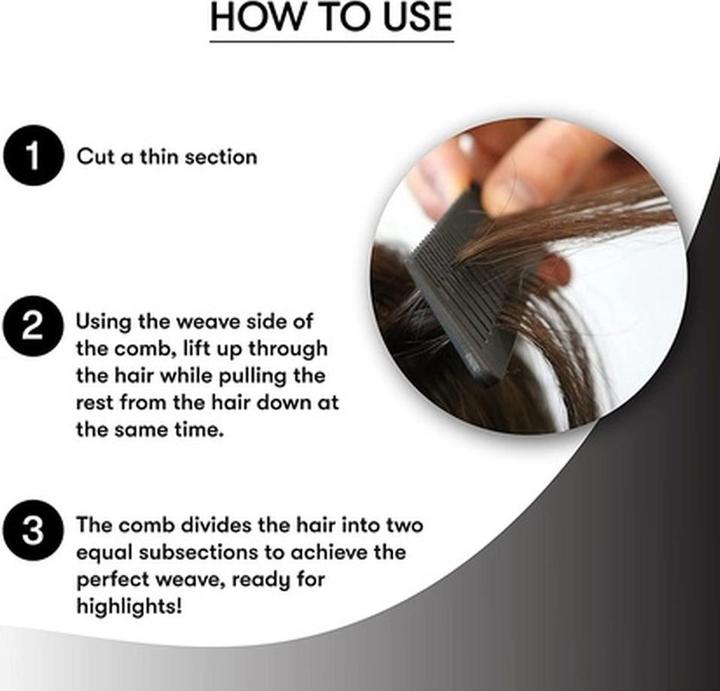 HOW TO USE

1 Cut a thin section

2 Using the weave side of the comb, lift up through the hair while pulling the rest from the hair down at the same time.

3 The comb divides the hair into two equal subsections to achieve the perfect weave, ready for highlights!