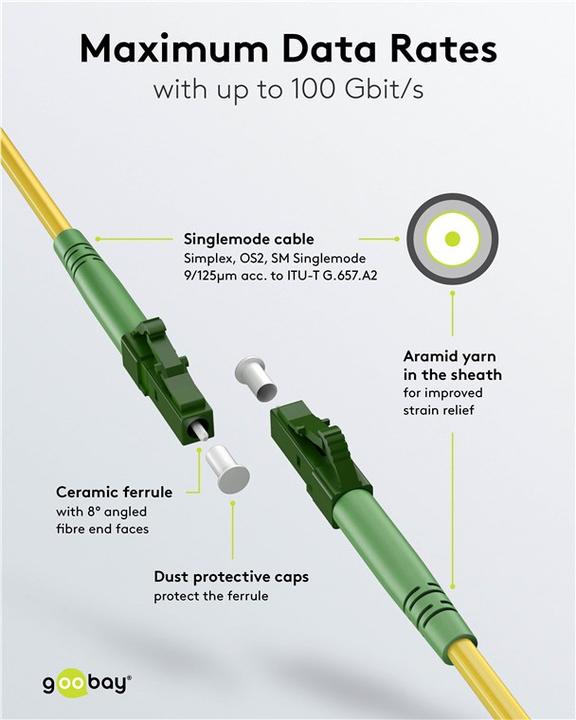 Maximum Data Rates
with up to 100 Gbit/s

Singlemode cable
Simplex, OS2, SM Singlemode 9/125µm acc. to ITU-T G.657.A2

Aramid yarn in the sheath
for improved strain relief

Ceramic ferrule
with 8° angled fibre end faces

Dust protective caps
protect the ferrule

goobay®