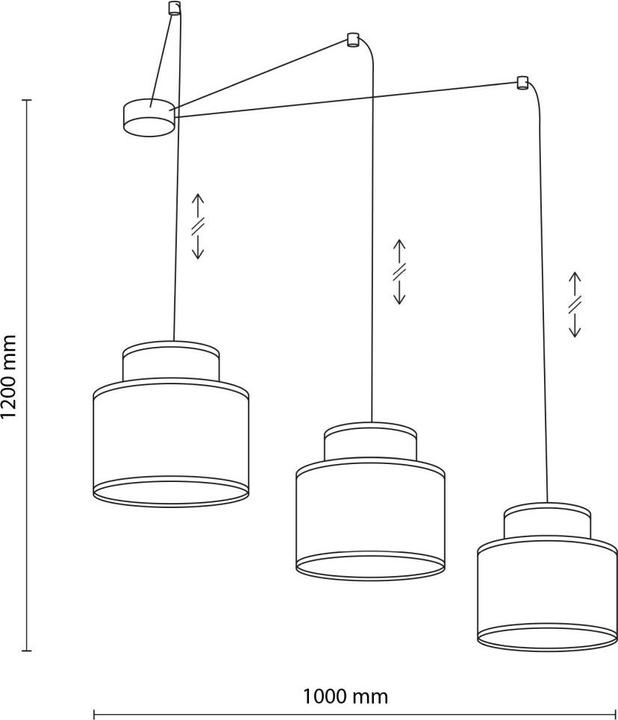 1200 mm

1000 mm