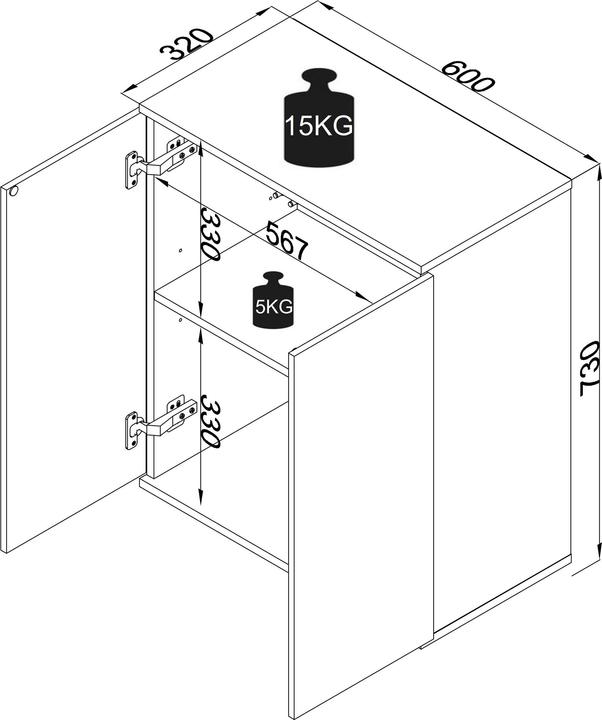 320
600
15KG
330
567
5KG
330
730