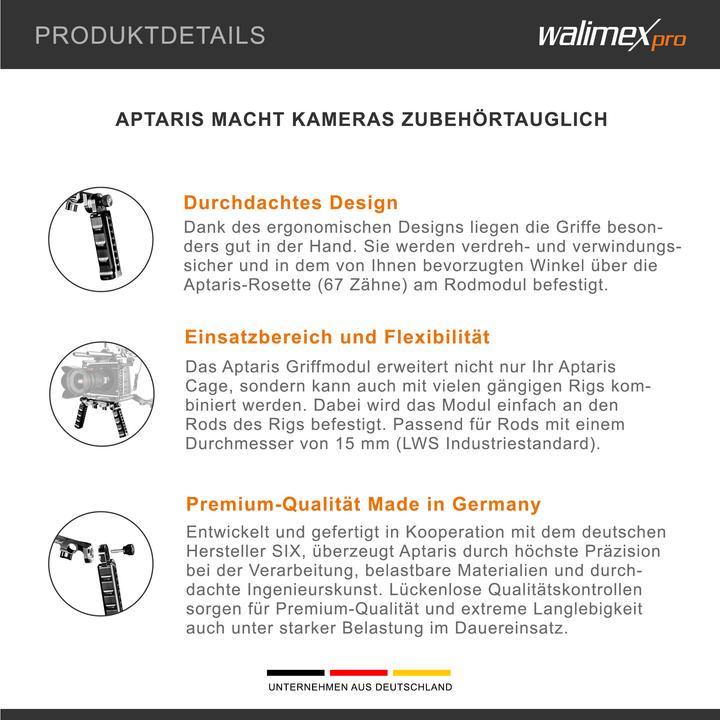 PRODUKTDETAILS

walimex pro

APTARIS MACHT KAMERAS ZUBEHÖRTAUGLICH

Durchdachtes Design

Dank des ergonomischen Designs liegen die Griffe besonders gut in der Hand. Sie werden verdreh- und verwindungssicher und in dem von Ihnen bevorzugten Winkel über die Aptaris-Rosette (67 Zähne) am Rodmodul befestigt.

Einsatzbereich und Flexibilität

Das Aptaris Griffmodul erweitert nicht nur Ihr Aptaris Cage, sondern kann auch mit vielen gängigen Rigs kombiniert werden. Dabei wird das Modul einfach an den Rods des Rigs befestigt. Passend für Rods mit einem Durchmesser von 15 mm (LWS Industriestandard).

Premium-Qualität Made in Germany

Entwickelt und gefertigt in Kooperation mit dem deutschen Hersteller SIX, überzeugt Aptaris durch höchste Präzision bei der Verarbeitung, belastbare Materialien und durchdachte Ingenieurskunst. Lückenlose Qualitätskontrollen sorgen für Premium-Qualität und extreme Langlebigkeit auch unter starker Belastung im Dauereinsatz.

UNTERNEHMEN AUS DEUTSCHLAND