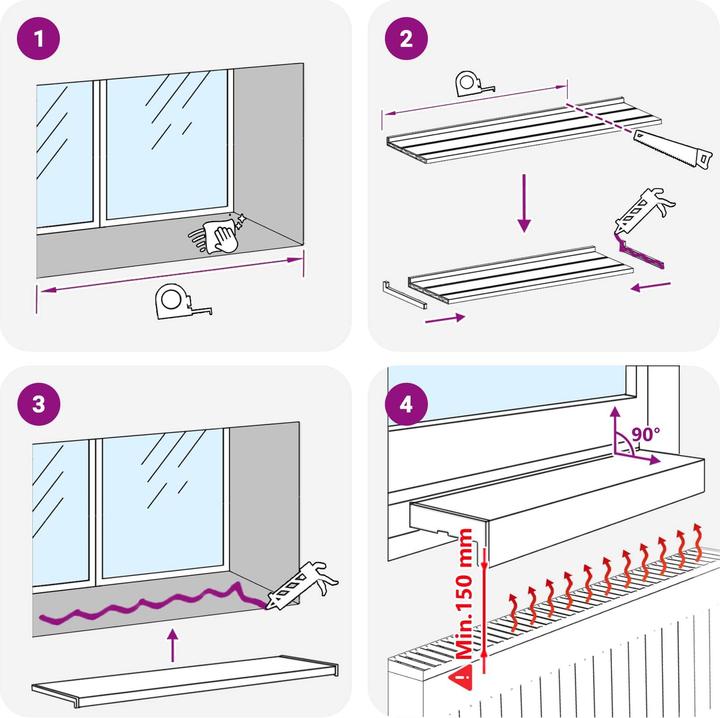 1

2

3

4

90°

Min.150 mm