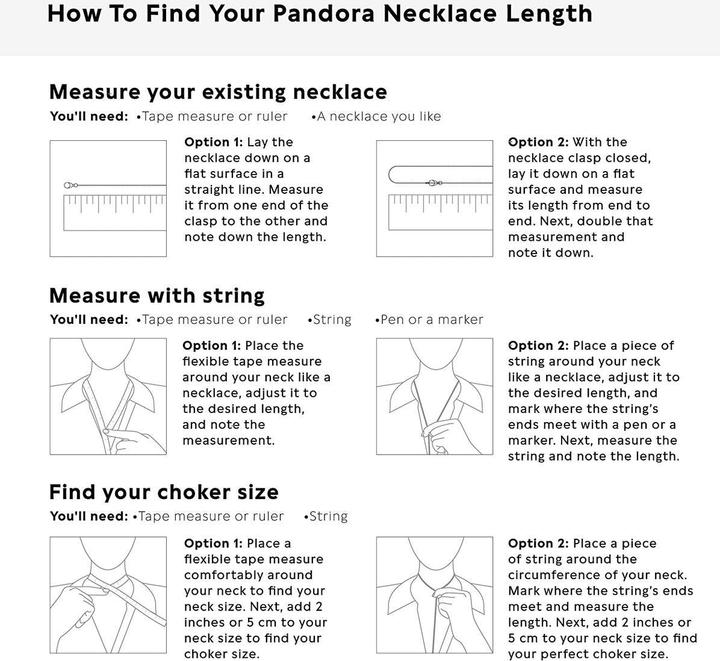 How To Find Your Pandora Necklace Length

Measure your existing necklace

You'll need: •Tape measure or ruler •A necklace you like

Option 1: Lay the necklace down on a flat surface in a straight line. Measure it from one end of the clasp to the other and note down the length.

Option 2: With the necklace clasp closed, lay it down on a flat surface and measure its length from end to end. Next, double that measurement and note it down.

Measure with string

You'll need: •Tape measure or ruler •String •Pen or a marker

Option 1: Place the flexible tape measure around your neck like a necklace, adjust it to the desired length, and note the measurement.

Option 2: Place a piece of string around your neck like a necklace, adjust it to the desired length, and mark where the string's ends meet with a pen or a marker. Next, measure the string and note the length.

Find your choker size

You'll need: •Tape measure or ruler •String

Option 1: Place a flexible tape measure comfortably around your neck to find your neck size. Next, add 2 inches or 5 cm to your neck size to find your choker size.

Option 2: Place a piece of string around the circumference of your neck. Mark where the string's ends meet and measure the length. Next, add 2 inches or 5 cm to your neck size to find your perfect choker size.